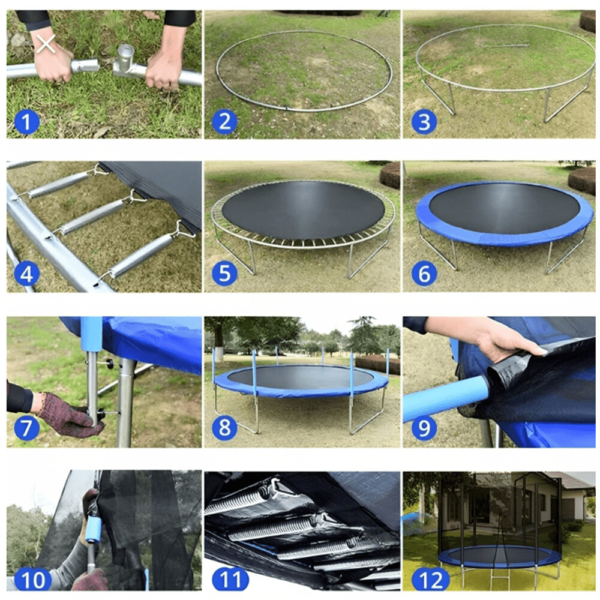 1
2
3
4
5
6
7
8
9
10
11
12